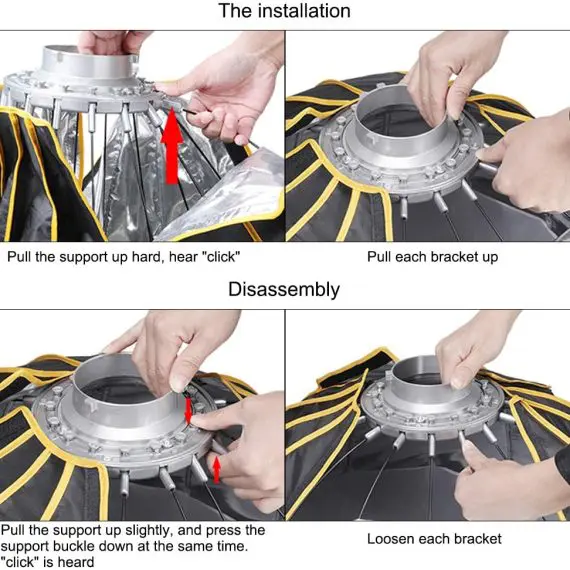 The installation

Pull the support up hard, hear "click"

Pull each bracket up

Disassembly

Pull the support up slightly, and press the support buckle down at the same time. "click" is heard

Loosen each bracket